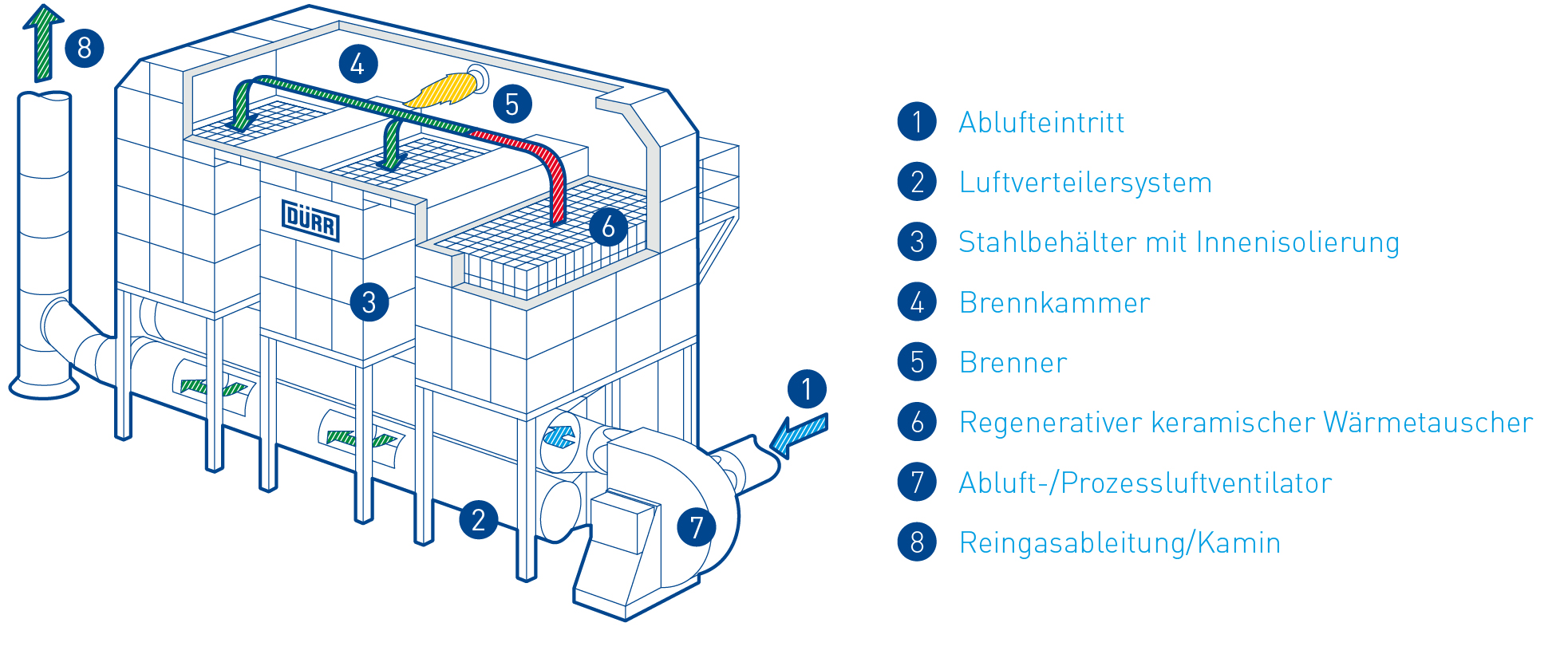 8

4

5

DÜRR

6

3

1

2

7

1 Ablufteintritt

2 Luftverteilersystem

3 Stahlbehälter mit Innenisolierung

4 Brennkammer

5 Brenner

6 Regenerativer keramischer Wärmetauscher

7 Abluft-/Prozessluftventilator

8 Reingasableitung/Kamin